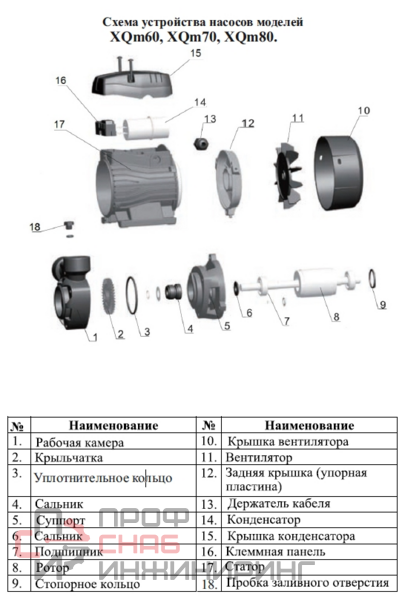 Схема устройства насосов моделей
XQm60, XQm70, XQm80.

15
16
14
17
13
12
11
10
18
1
2
3
4
5
6
7
8
9

| № | Наименование | № | Наименование |
|---|---|---|---|
| 1. | Рабочая камера | 10. | Крышка вентилятора |
| 2. | Крыльчатка | 11. | Вентилятор |
| 3. | Уплотнительное кольцо | 12. | Задняя крышка (упорная пластина) |
| 4. | Сальник | 13. | Держатель кабеля |
| 5. | Суппорт | 14. | Конденсатор |
| 6. | Сальник | 15. | Крышка конденсатора |
| 7. | Подшипник | 16. | Клеммная панель |
| 8. | Ротор | 17. | Статор |
| 9. | Стопорное кольцо | 18. | Пробка заливного отверстия |

ПРОФ СНАБ ИНЖИНИРИНГ