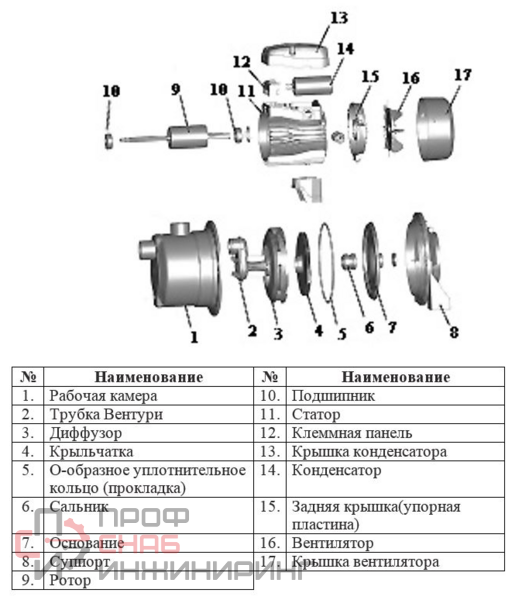 13
14
12
15
16
17
10
9
10
11
1
2
3
4
5
6
7
8

| № | Наименование | № | Наименование |
|---|---|---|---|
| 1. | Рабочая камера | 10. | Подшипник |
| 2. | Трубка Вентури | 11. | Статор |
| 3. | Диффузор | 12. | Клеммная панель |
| 4. | Крыльчатка | 13. | Крышка конденсатора |
| 5. | О-образное уплотнительное кольцо (прокладка) | 14. | Конденсатор |
| 6. | Сальник | 15. | Задняя крышка(упорная пластина) |
| 7. | Основание | 16. | Вентилятор |
| 8. | Суппорт | 17. | Крышка вентилятора |
| 9. | Ротор | | |

ПРОФ СНАБ ИНЖИНИРИНГ