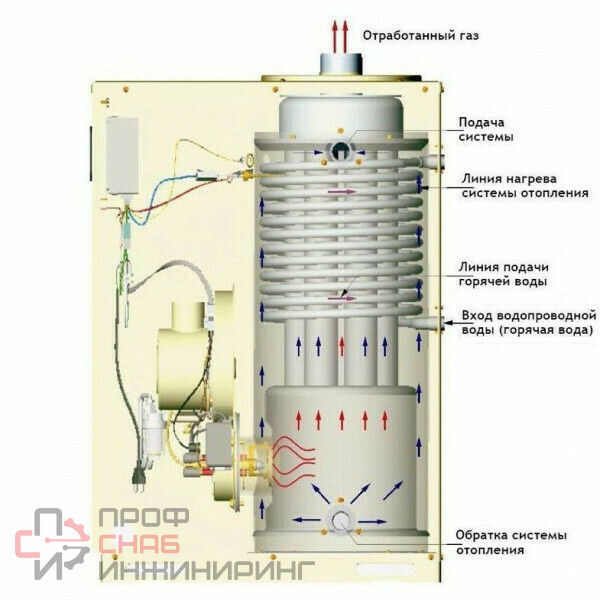 Отработанный газ

Подача системы

Линия нагрева системы отопления

Линия подачи горячей воды

Вход водопроводной воды (горячая вода)

Обратка системы отопления

ПРОФ
СНАБ
ИНЖИНИРИНГ