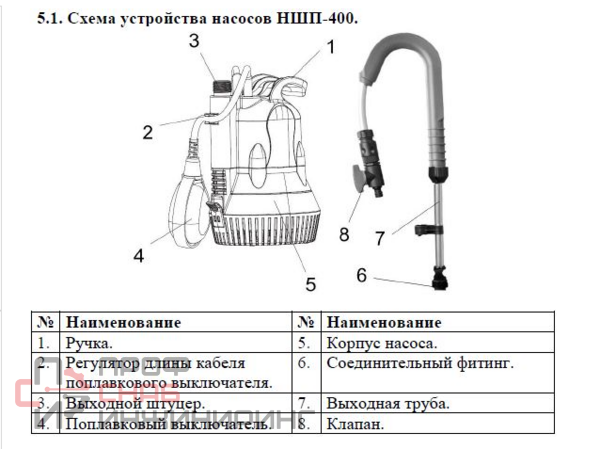 5.1. Схема устройства насосов НШП-400.

3
1
2
4
5
8
7
6

| № | Наименование | № | Наименование |
|---|---|---|---|
| 1. | Ручка. | 5. | Корпус насоса. |
| 2. | Регулятор длины кабеля поплавкового выключателя. | 6. | Соединительный фитинг. |
| 3. | Выходной штуцер. | 7. | Выходная труба. |
| 4. | Поплавковый выключатель. | 8. | Клапан. |

ПРОФ СНАБ ИНЖИНИРИНГ