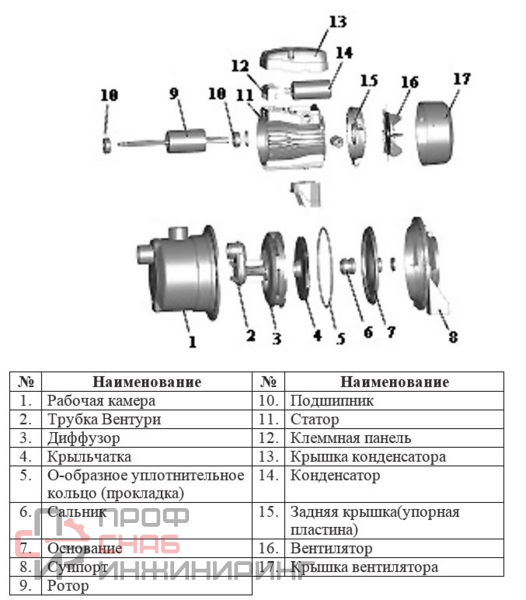 13
12
14
10
9
10
11
15
16
17
1
2
3
4
5
6
7
8

| № | Наименование | № | Наименование |
|---|---|---|---|
| 1. | Рабочая камера | 10. | Подшипник |
| 2. | Трубка Вентури | 11. | Статор |
| 3. | Диффузор | 12. | Клеммная панель |
| 4. | Крыльчатка | 13. | Крышка конденсатора |
| 5. | О-образное уплотнительное кольцо (прокладка) | 14. | Конденсатор |
| 6. | Сальник | 15. | Задняя крышка(упорная пластина) |
| 7. | Основание | 16. | Вентилятор |
| 8. | Суппорт | 17. | Крышка вентилятора |
| 9. | Ротор | | |

ПРОФ
СНАБ
ИНЖИНИРИНГ