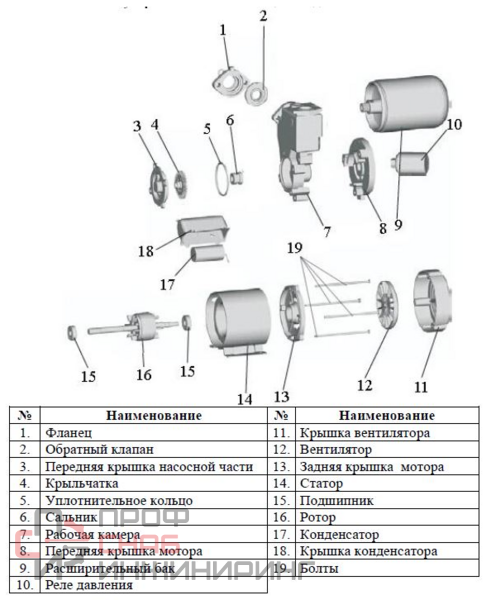 1
2
3
4
5
6
10
7
8
9
18
17
19
15
16
15
14
13
12
11

| № | Наименование | № | Наименование |
|---|---|---|---|
| 1. | Фланец | 11. | Крышка вентилятора |
| 2. | Обратный клапан | 12. | Вентилятор |
| 3. | Передняя крышка насосной части | 13. | Задняя крышка мотора |
| 4. | Крыльчатка | 14. | Статор |
| 5. | Уплотнительное кольцо | 15. | Подшипник |
| 6. | Сальник | 16. | Ротор |
| 7. | Рабочая камера | 17. | Конденсатор |
| 8. | Передняя крышка мотора | 18. | Крышка конденсатора |
| 9. | Расширительный бак | 19. | Болты |
| 10. | Реле давления | | |

ПРОФ СНАБ ИНЖИНИРИНГ