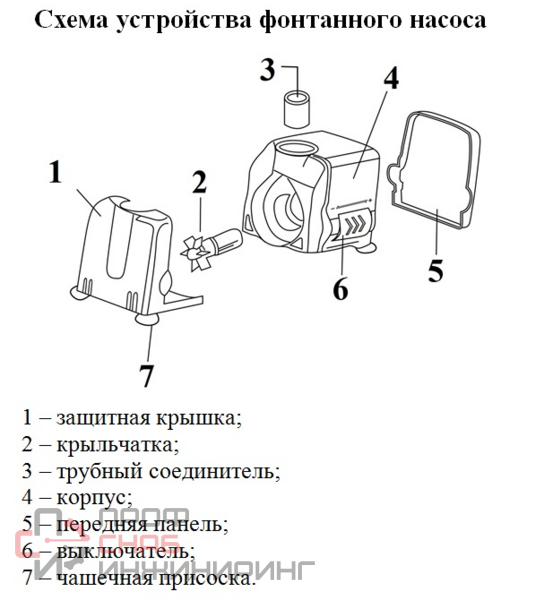 Схема устройства фонтанного насоса

3

4

1

2

5

6

7

1 – защитная крышка;
2 – крыльчатка;
3 – трубный соединитель;
4 – корпус;
5 – передняя панель;
6 – выключатель;
7 – чашечная присоска.

ПРОМ СНАБ ИНЖИНИРИНГ