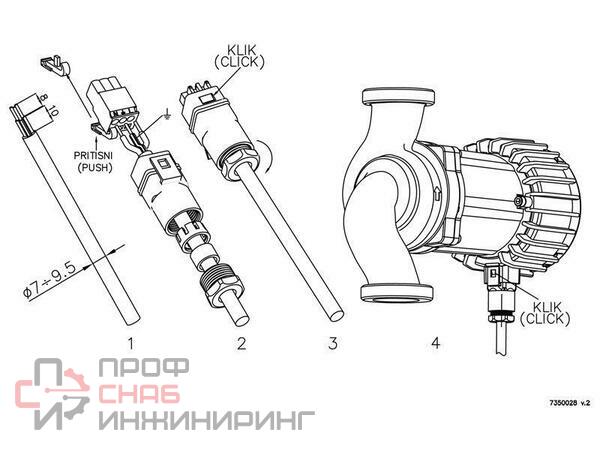 KLIK
(CLICK)

8
10

PRITISNI
(PUSH)

$\phi 7 \div 9.5$

KLIK
(CLICK)

1 2 3 4

ПРОФ
СНАБ
ИНЖИНИРИНГ

7350028 v.2