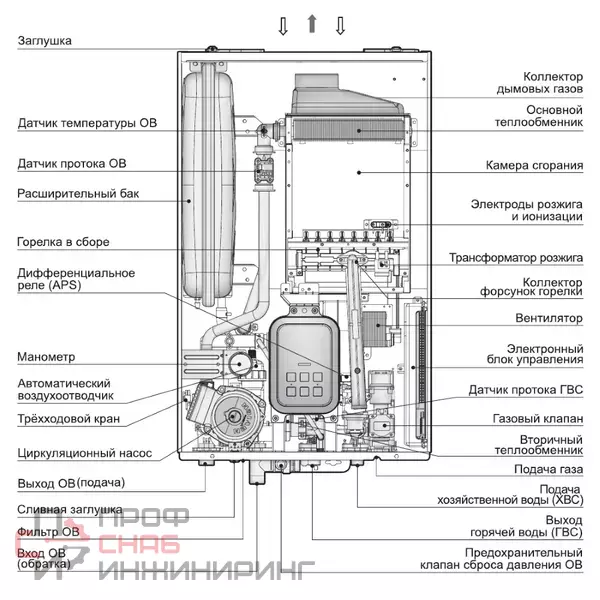 Заглушка

Датчик температуры ОВ

Датчик протока ОВ

Расширительный бак

Горелка в сборе

Дифференциальное реле (APS)

Манометр

Автоматический воздухоотводчик

Трёхходовой кран

Циркуляционный насос

Выход ОВ (подача)

Сливная заглушка

Фильтр ОВ

Вход ОВ (обратка)

Коллектор дымовых газов

Основной теплообменник

Камера сгорания

Электроды розжига и ионизации

Трансформатор розжига

Коллектор форсунок горелки

Вентилятор

Электронный блок управления

Датчик протока ГВС

Газовый клапан

Вторичный теплообменник

Подача газа

Подача хозяйственной воды (ХВС)

Выход горячей воды (ГВС)

Предохранительный клапан сброса давления ОВ

ПРОФ СНАБ ИНЖИНИРИНГ